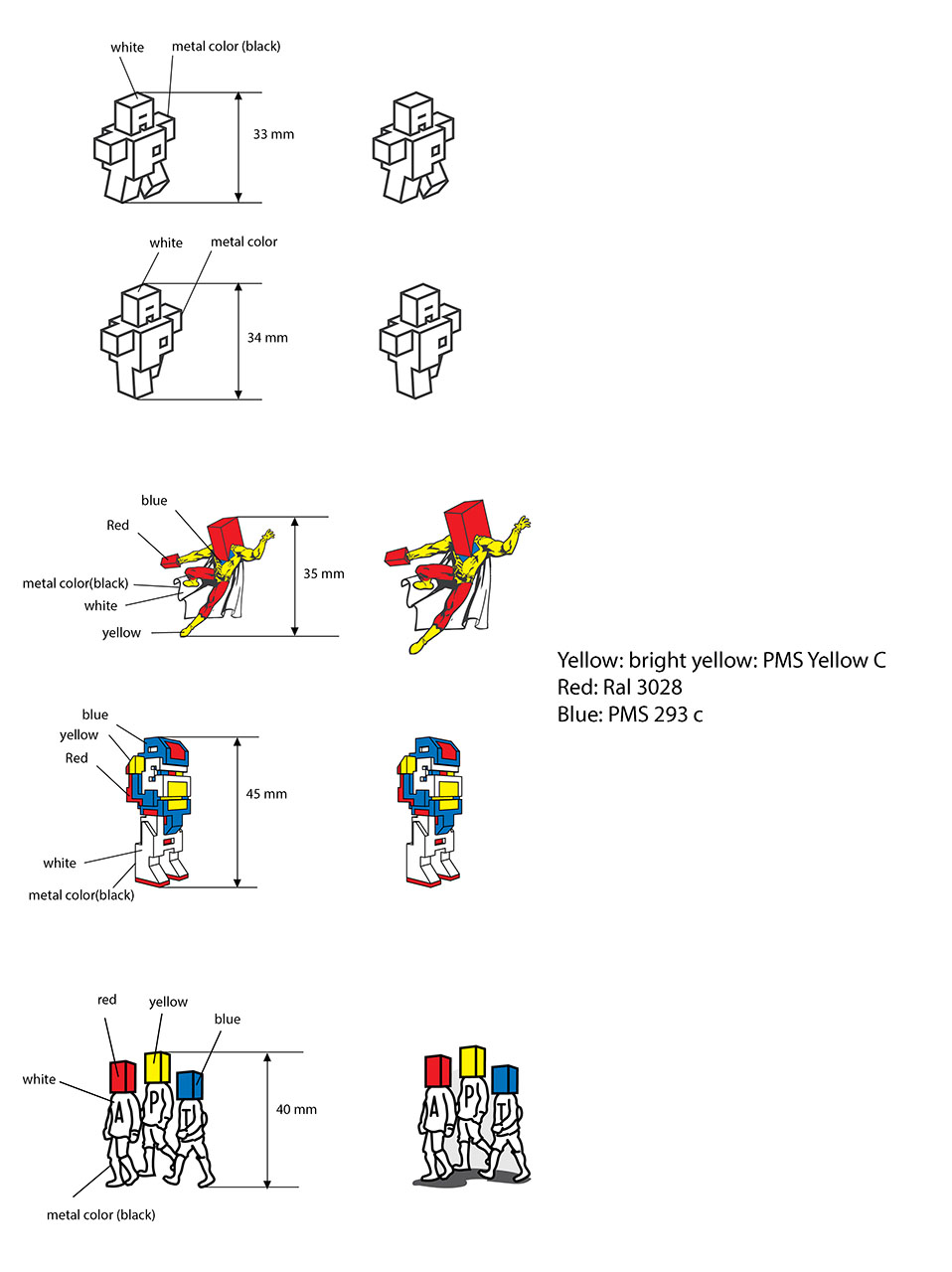 white
metal color (black)
33 mm

white
metal color
34 mm

blue
Red
metal color(black)
white
yellow
35 mm

Yellow: bright yellow: PMS Yellow C
Red: Ral 3028
Blue: PMS 293 c

blue
yellow
Red
white
metal color(black)
45 mm

red
yellow
blue
white
metal color (black)
40 mm
A
P
T
A
P
T