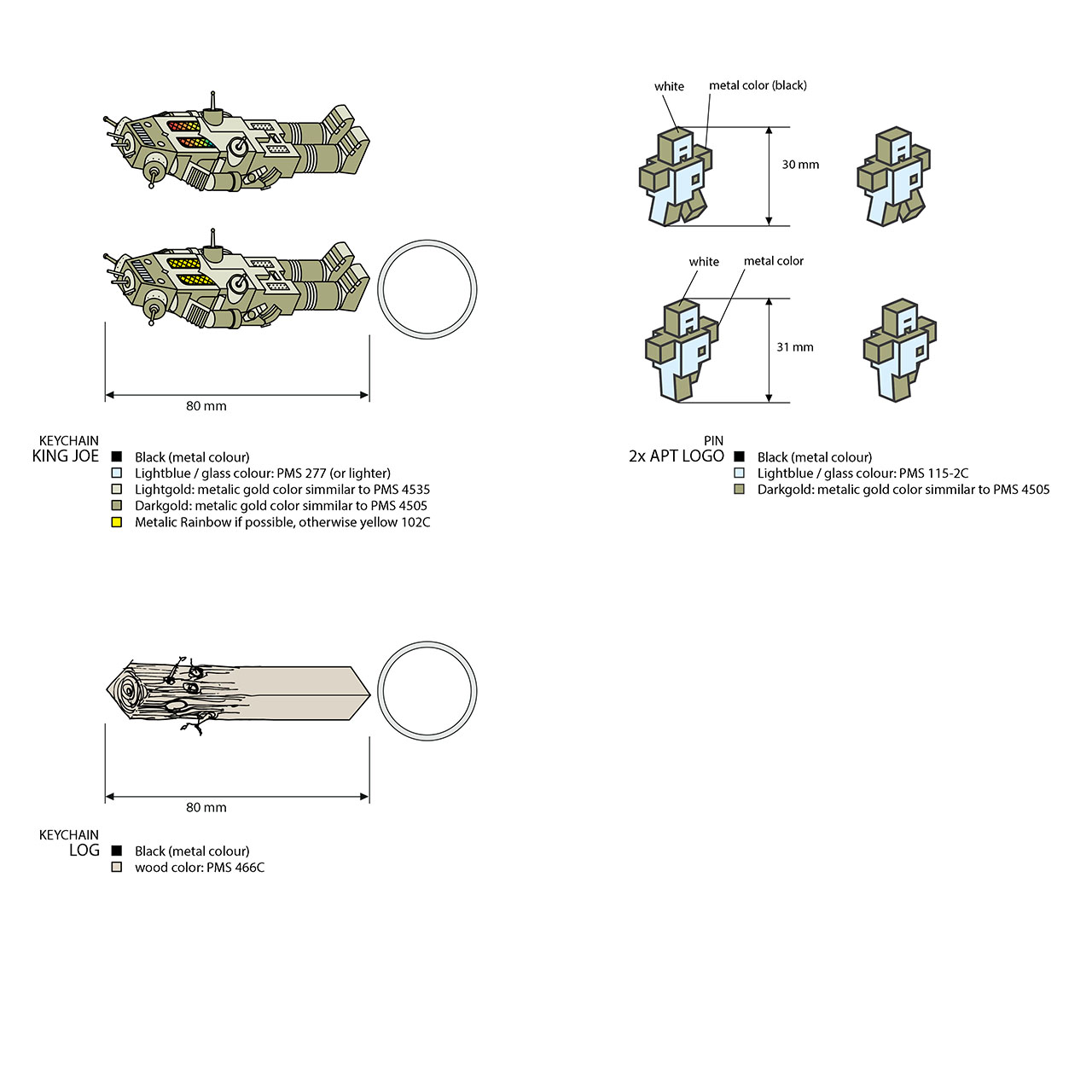 80 mm

KEYCHAIN
KING JOE
Black (metal colour)
Lightblue / glass colour: PMS 277 (or lighter)
Lightgold: metalic gold color simmilar to PMS 4535
Darkgold: metalic gold color simmilar to PMS 4505
Metalic Rainbow if possible, otherwise yellow 102C

white
metal color (black)
30 mm

white
metal color
31 mm

PIN
2x APT LOGO
Black (metal colour)
Lightblue / glass colour: PMS 115-2C
Darkgold: metalic gold color simmilar to PMS 4505

80 mm

KEYCHAIN
LOG
Black (metal colour)
wood color: PMS 466C